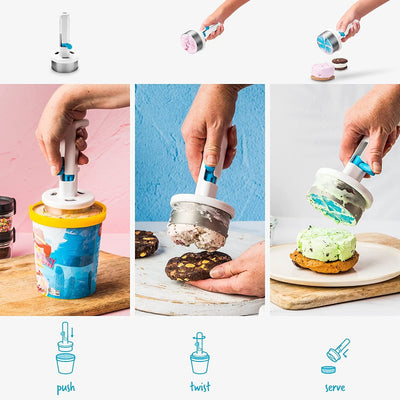 push

twist

serve