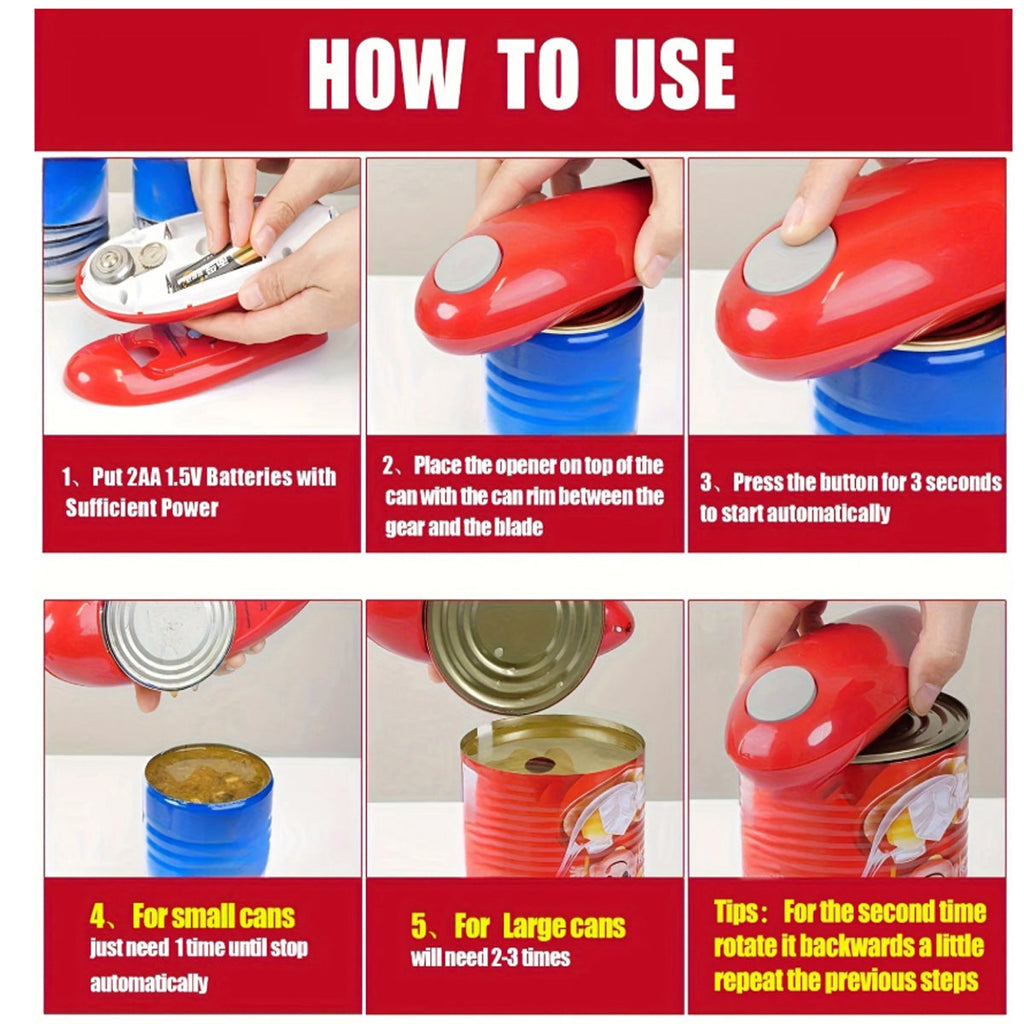 HOW TO USE

1、Put 2AA 1.5V Batteries with Sufficient Power

2、Place the opener on top of the can with the can rim between the gear and the blade

3、Press the button for 3 seconds to start automatically

4、For small cans
just need 1 time until stop automatically

5、For Large cans
will need 2-3 times

Tips: For the second time rotate it backwards a little repeat the previous steps